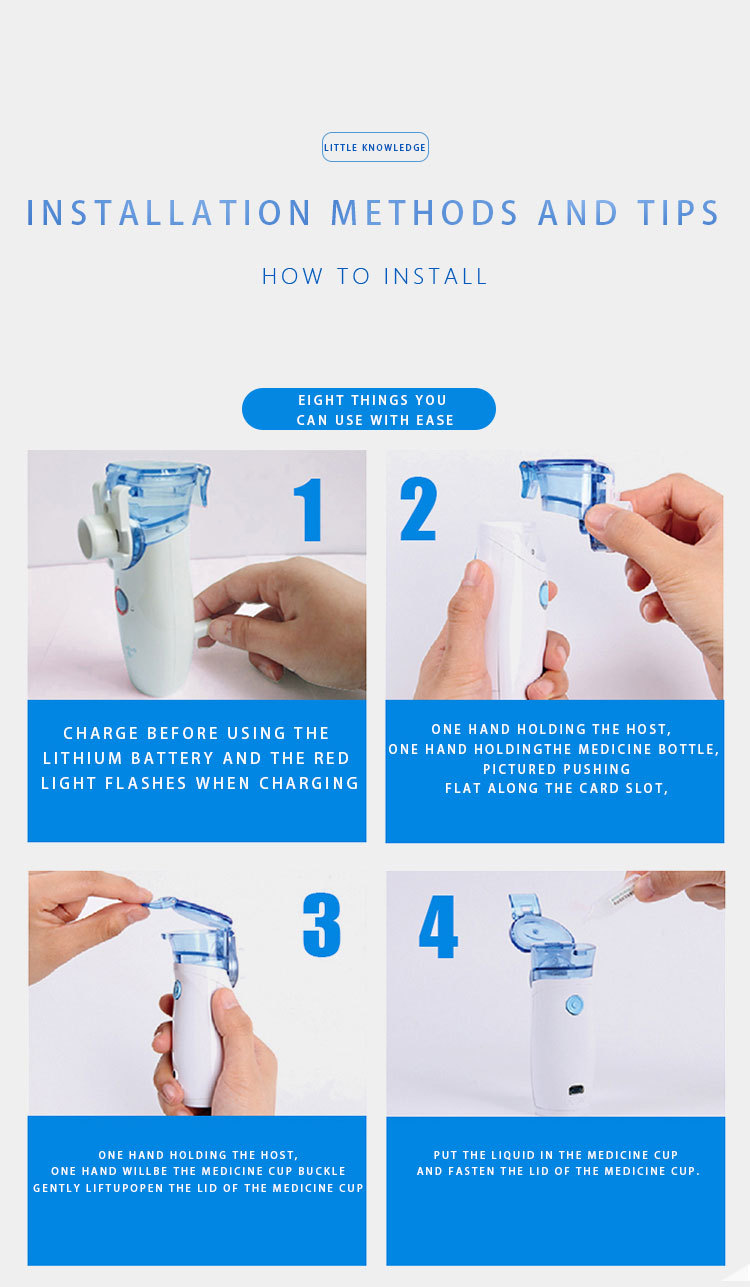 LITTLE KNOWLEDGE

INSTALLATION METHODS AND TIPS

HOW TO INSTALL

EIGHT THINGS YOU CAN USE WITH EASE

1

CHARGE BEFORE USING THE LITHIUM BATTERY AND THE RED LIGHT FLASHES WHEN CHARGING

2

ONE HAND HOLDING THE HOST, ONE HAND HOLDINGTHE MEDICINE BOTTLE, PICTURED PUSHING FLAT ALONG THE CARD SLOT,

3

ONE HAND HOLDING THE HOST, ONE HAND WILLBE THE MEDICINE CUP BUCKLE GENTLY LIFTUPOPEN THE LID OF THE MEDICINE CUP

4

PUT THE LIQUID IN THE MEDICINE CUP AND FASTEN THE LID OF THE MEDICINE CUP.