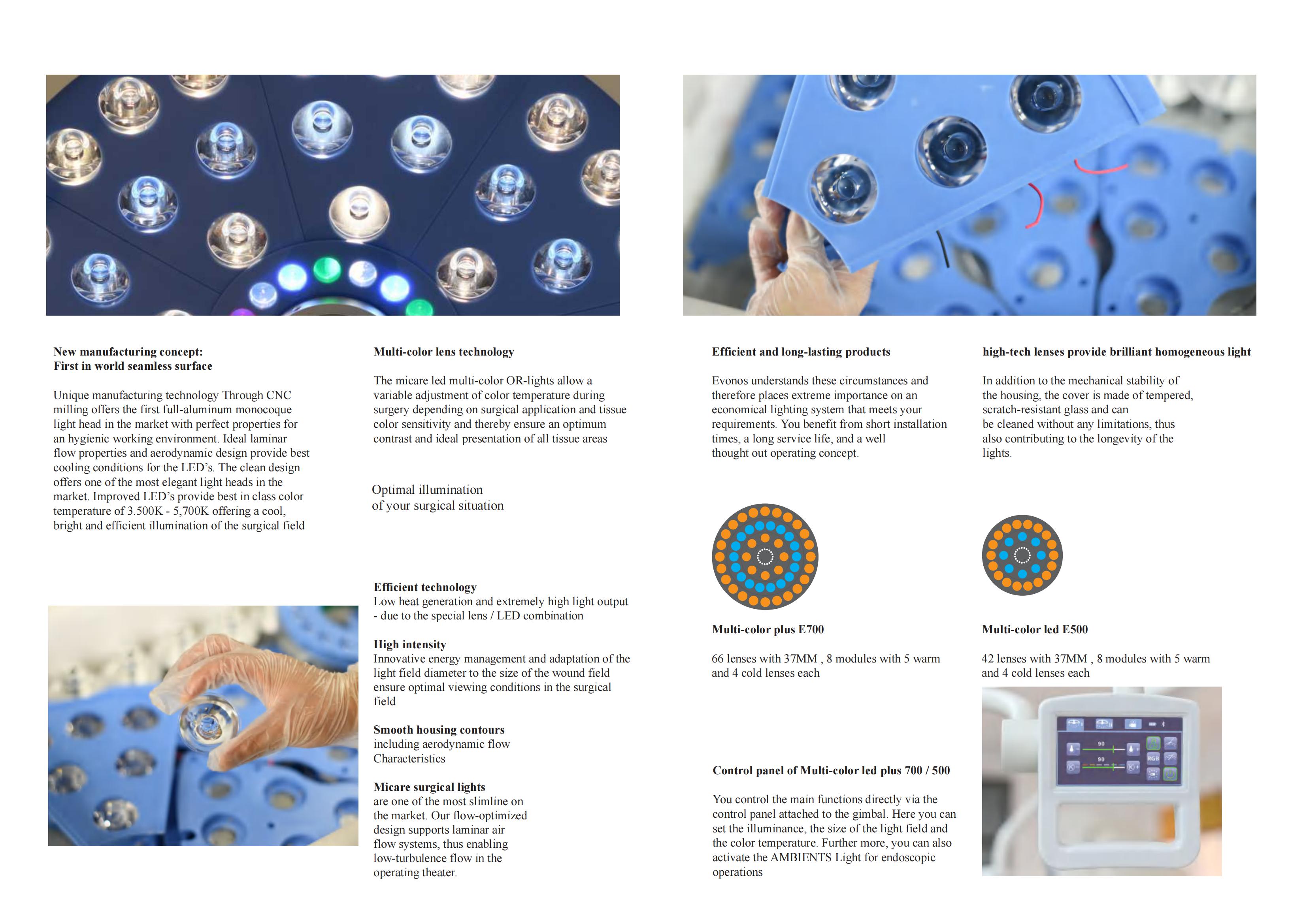 New manufacturing concept:
First in world seamless surface

Unique manufacturing technology Through CNC milling offers the first full-aluminum monocoque light head in the market with perfect properties for an hygienic working environment. Ideal laminar flow properties and aerodynamic design provide best cooling conditions for the LED's. The clean design offers one of the most elegant light heads in the market. Improved LED's provide best in class color temperature of 3.500K - 5,700K offering a cool, bright and efficient illumination of the surgical field

Multi-color lens technology

The micare led multi-color OR-lights allow a variable adjustment of color temperature during surgery depending on surgical application and tissue color sensitivity and thereby ensure an optimum contrast and ideal presentation of all tissue areas

Optimal illumination
of your surgical situation

Efficient technology
Low heat generation and extremely high light output - due to the special lens / LED combination

High intensity
Innovative energy management and adaptation of the light field diameter to the size of the wound field ensure optimal viewing conditions in the surgical field

Smooth housing contours
including aerodynamic flow Characteristics

Micare surgical lights
are one of the most slimline on the market. Our flow-optimized design supports laminar air flow systems, thus enabling low-turbulence flow in the operating theater.

Efficient and long-lasting products

Evonos understands these circumstances and therefore places extreme importance on an economical lighting system that meets your requirements. You benefit from short installation times, a long service life, and a well thought out operating concept.

high-tech lenses provide brilliant homogeneous light

In addition to the mechanical stability of the housing, the cover is made of tempered, scratch-resistant glass and can be cleaned without any limitations, thus also contributing to the longevity of the lights.

Multi-color plus E700

66 lenses with 37MM , 8 modules with 5 warm and 4 cold lenses each

Multi-color led E500

42 lenses with 37MM , 8 modules with 5 warm and 4 cold lenses each

Control panel of Multi-color led plus 700 / 500

You control the main functions directly via the control panel attached to the gimbal. Here you can set the illuminance, the size of the light field and the color temperature. Further more, you can also activate the AMBIENTS Light for endoscopic operations

90
90
RGB